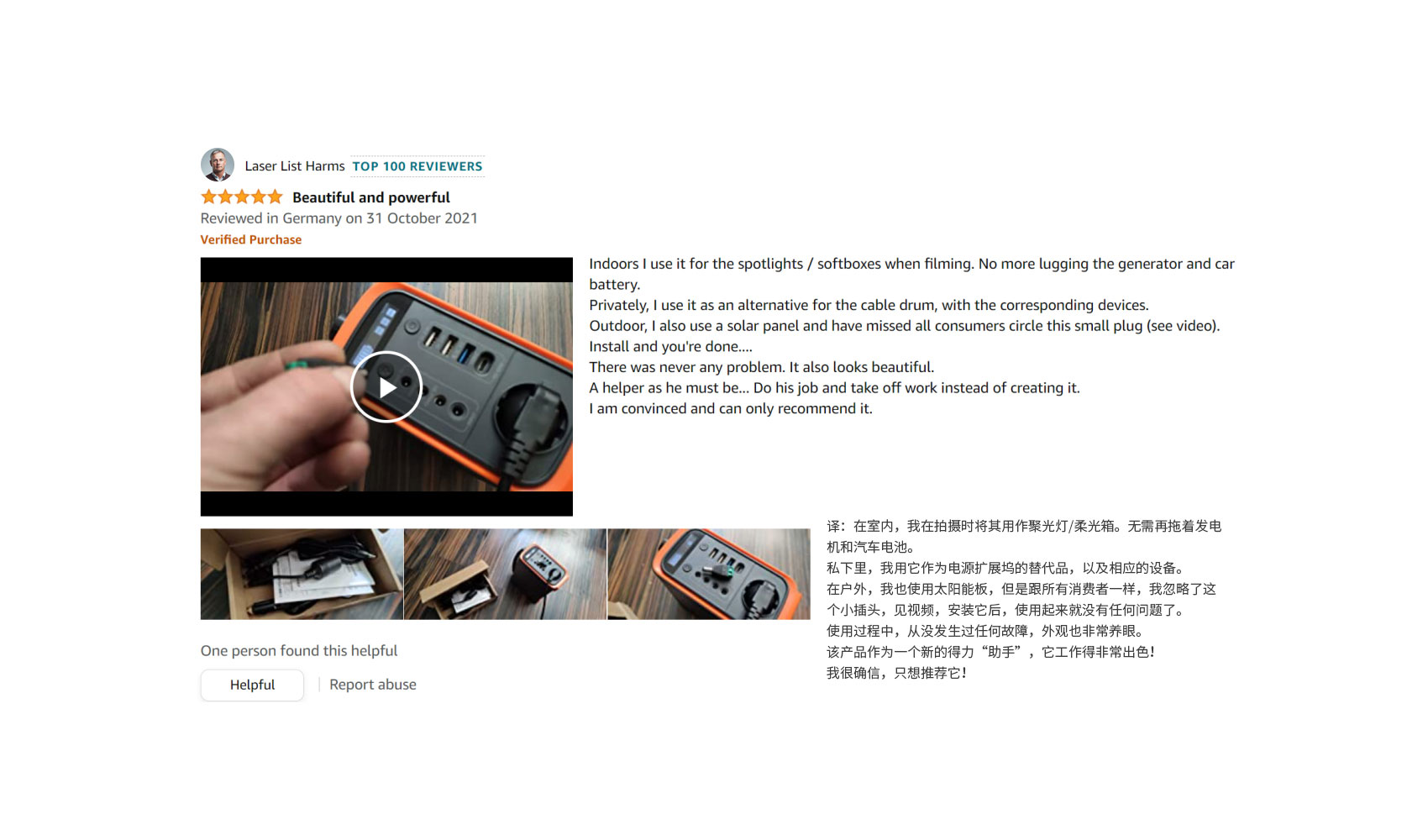 Laser List Harms TOP 100 REVIEWERS

Beautiful and powerful

Reviewed in Germany on 31 October 2021

Verified Purchase

Indoors I use it for the spotlights / softboxes when filming. No more lugging the generator and car battery.
Privately, I use it as an alternative for the cable drum, with the corresponding devices.
Outdoor, I also use a solar panel and have missed all consumers circle this small plug (see video).
Install and you're done....
There was never any problem. It also looks beautiful.
A helper as he must be... Do his job and take off work instead of creating it.
I am convinced and can only recommend it.

译：在室内，我在拍摄时将其用作聚光灯/柔光箱。无需再拖着发电机和汽车电池。
私下里，我用它作为电源扩展坞的替代品，以及相应的设备。
在户外，我也使用太阳能板，但是跟所有消费者一样，我忽略了这个小插头，见视频，安装它后，使用起来就没有任何问题了。
使用过程中，从没发生过任何故障，外观也非常养眼。
该产品作为一个新的得力“助手”，它工作得非常出色！
我很确信，只想推荐它！

One person found this helpful

Helpful

Report abuse